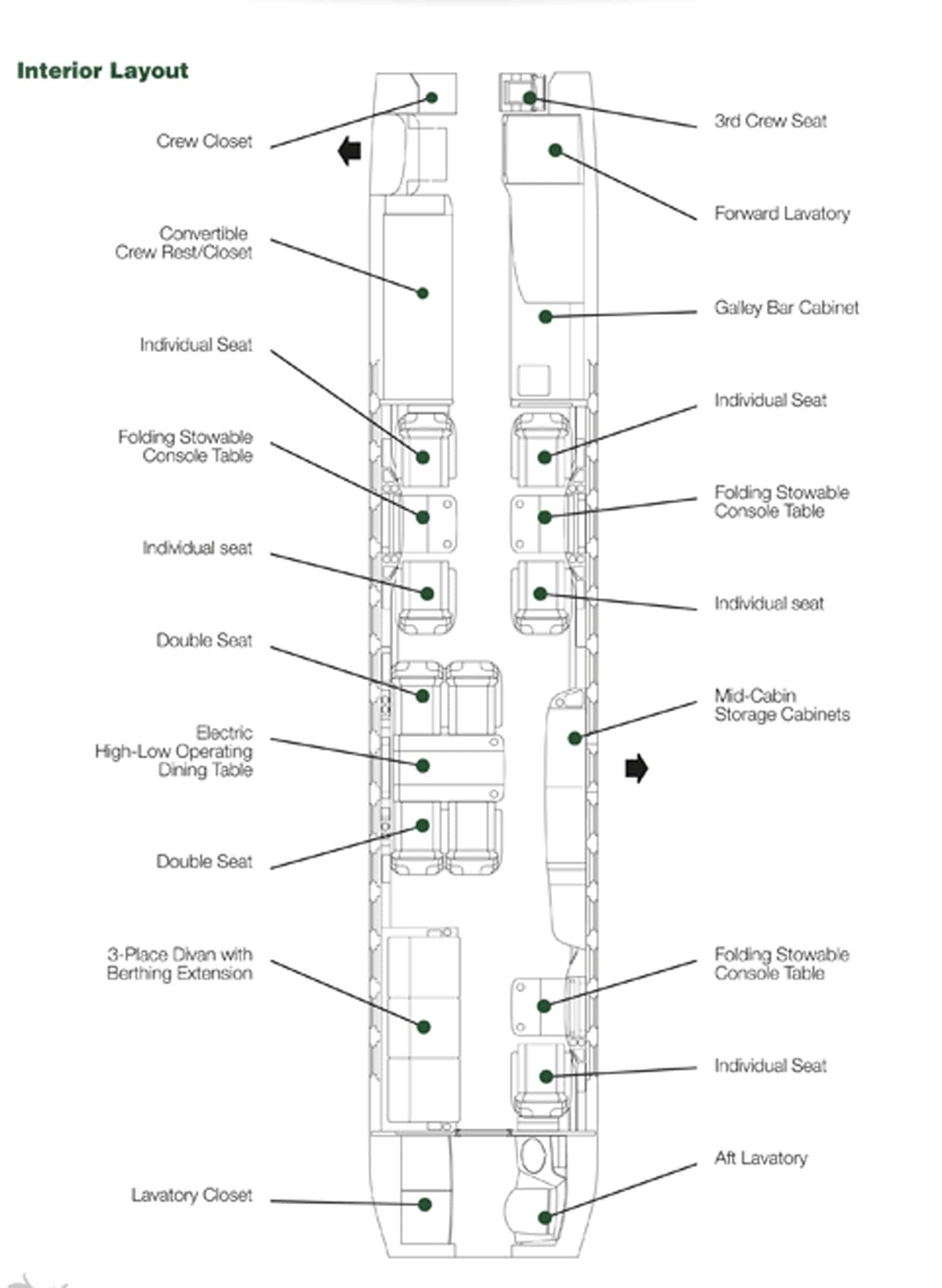 Interior Layout

Crew Closet

Convertible Crew Rest/Closet

Individual Seat

Folding Stowable Console Table

Individual seat

Double Seat

Electric High-Low Operating Dining Table

Double Seat

3-Place Divan with Berthing Extension

Lavatory Closet

3rd Crew Seat

Forward Lavatory

Galley Bar Cabinet

Individual Seat

Folding Stowable Console Table

Individual seat

Mid-Cabin Storage Cabinets

Folding Stowable Console Table

Individual Seat

Aft Lavatory