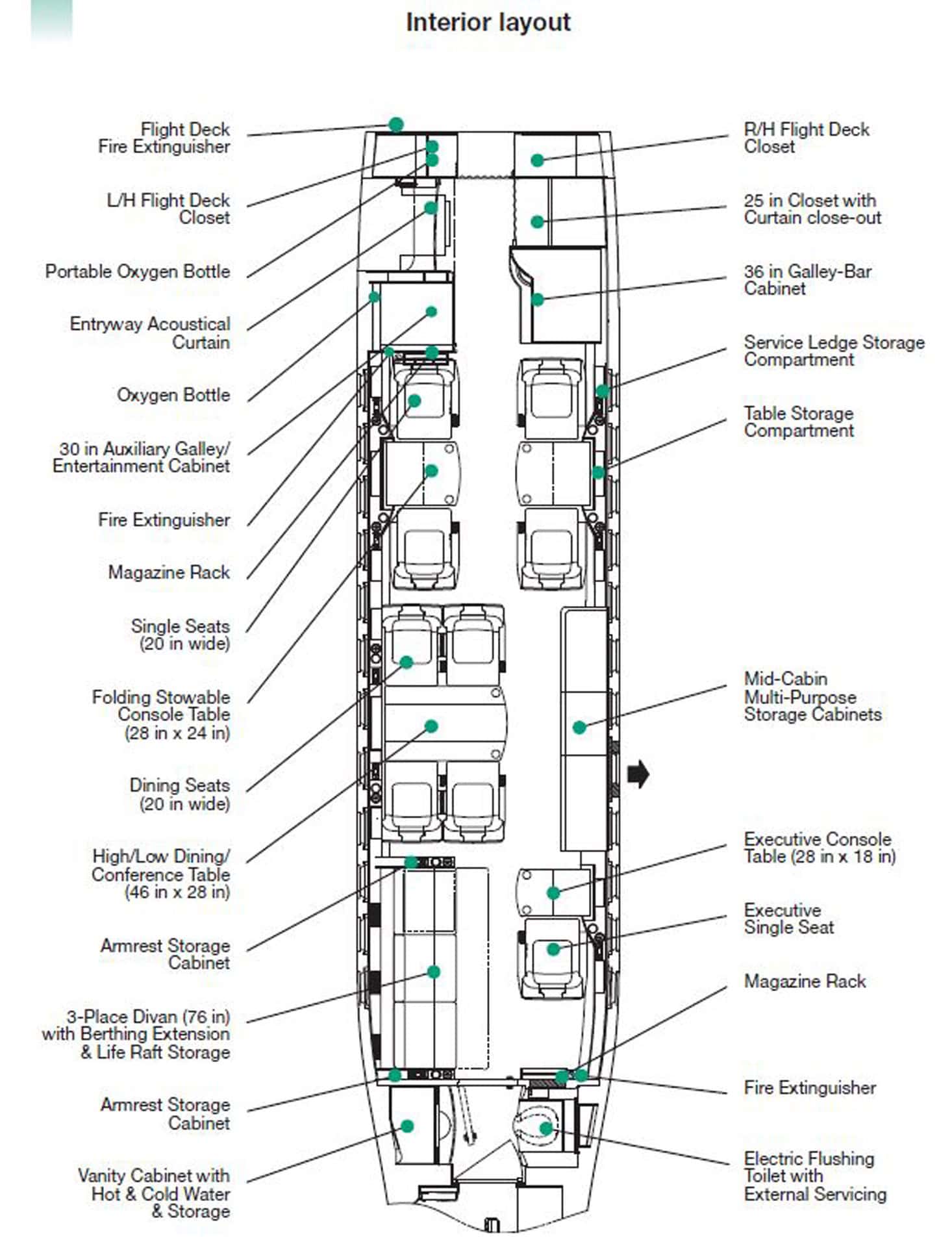 Interior layout

Flight Deck Fire Extinguisher

L/H Flight Deck Closet

Portable Oxygen Bottle

Entryway Acoustical Curtain

Oxygen Bottle

30 in Auxiliary Galley/ Entertainment Cabinet

Fire Extinguisher

Magazine Rack

Single Seats (20 in wide)

Folding Stowable Console Table (28 in x 24 in)

Dining Seats (20 in wide)

High/Low Dining/ Conference Table (46 in x 28 in)

Armrest Storage Cabinet

3-Place Divan (76 in) with Berthing Extension & Life Raft Storage

Armrest Storage Cabinet

Vanity Cabinet with Hot & Cold Water & Storage

R/H Flight Deck Closet

25 in Closet with Curtain close-out

36 in Galley-Bar Cabinet

Service Ledge Storage Compartment

Table Storage Compartment

Mid-Cabin Multi-Purpose Storage Cabinets

Executive Console Table (28 in x 18 in)

Executive Single Seat

Magazine Rack

Fire Extinguisher

Electric Flushing Toilet with External Servicing